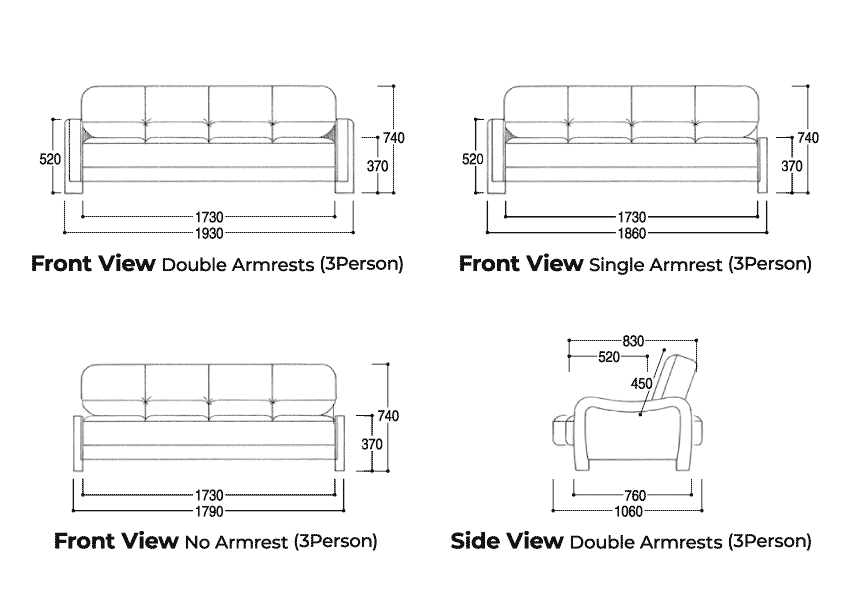 520
740
370
1730
1930
Front View Double Armrests (3Person)

520
740
370
1730
1860
Front View Single Armrest (3Person)

740
370
1730
1790
Front View No Armrest (3Person)

830
520
450
760
1060
Side View Double Armrests (3Person)