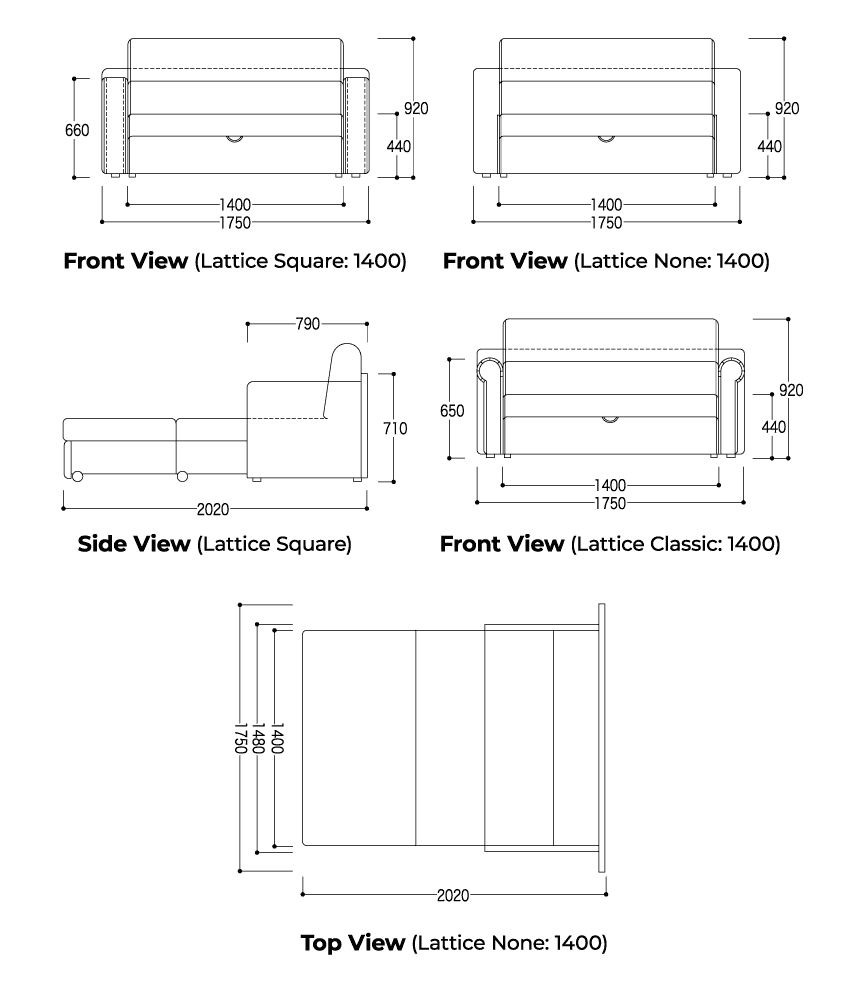 660
920
440
1400
1750

Front View (Lattice Square: 1400)

920
440
1400
1750

Front View (Lattice None: 1400)

790
710
2020

Side View (Lattice Square)

650
920
440
1400
1750

Front View (Lattice Classic: 1400)

1750
1480
1400
2020

Top View (Lattice None: 1400)